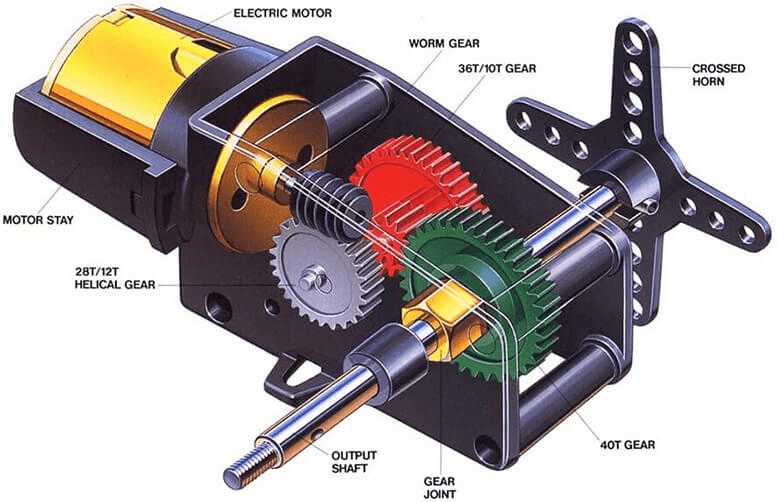 ELECTRIC MOTOR
WORM GEAR
36T/10T GEAR
CROSSED HORN
MOTOR STAY
28T/12T HELICAL GEAR
OUTPUT SHAFT
GEAR JOINT
40T GEAR